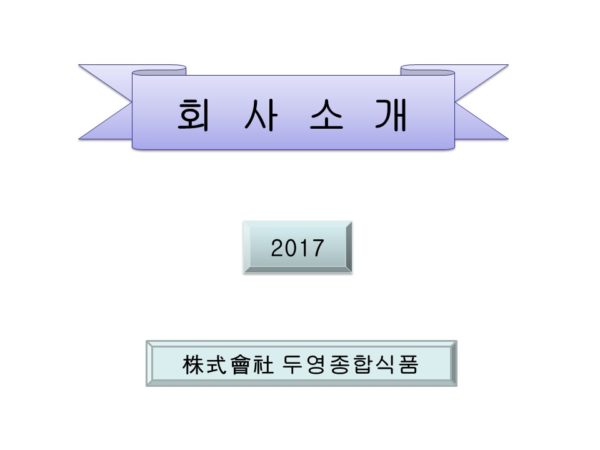 회 사 소 개

2017

株式會社 두영종합식품